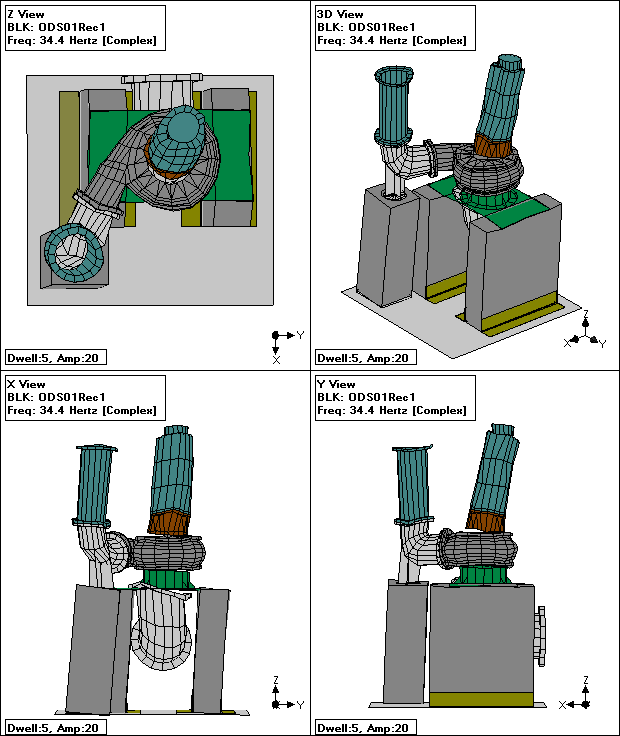 Z View
BLK: ODS01Rec1
Freq: 34.4 Hertz [Complex]

Y
X

Dwell:5, Amp:20

3D View
BLK: ODS01Rec1
Freq: 34.4 Hertz [Complex]

Z
X Y

Dwell:5, Amp:20

X View
BLK: ODS01Rec1
Freq: 34.4 Hertz [Complex]

Z
Y

Dwell:5, Amp:20

Y View
BLK: ODS01Rec1
Freq: 34.4 Hertz [Complex]

Z
X

Dwell:5, Amp:20